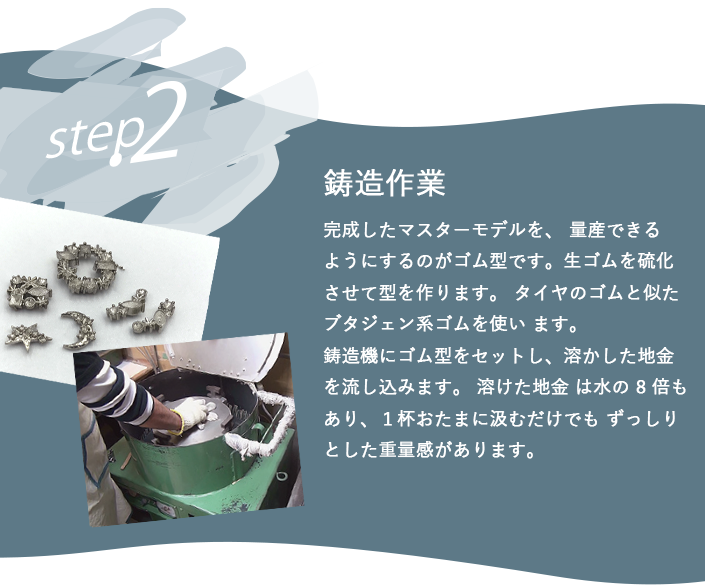 step2

鋳造作業

完成したマスターモデルを、 量産できるようにするのがゴム型です。生ゴムを硫化させて型を作ります。 タイヤのゴムと似たブタジェン系ゴムを使い ます。
鋳造機にゴム型をセットし、溶かした地金を流し込みます。 溶けた地金 は水の 8 倍もあり、 1杯おたまに汲むだけでも ずっしりとした重量感があります。